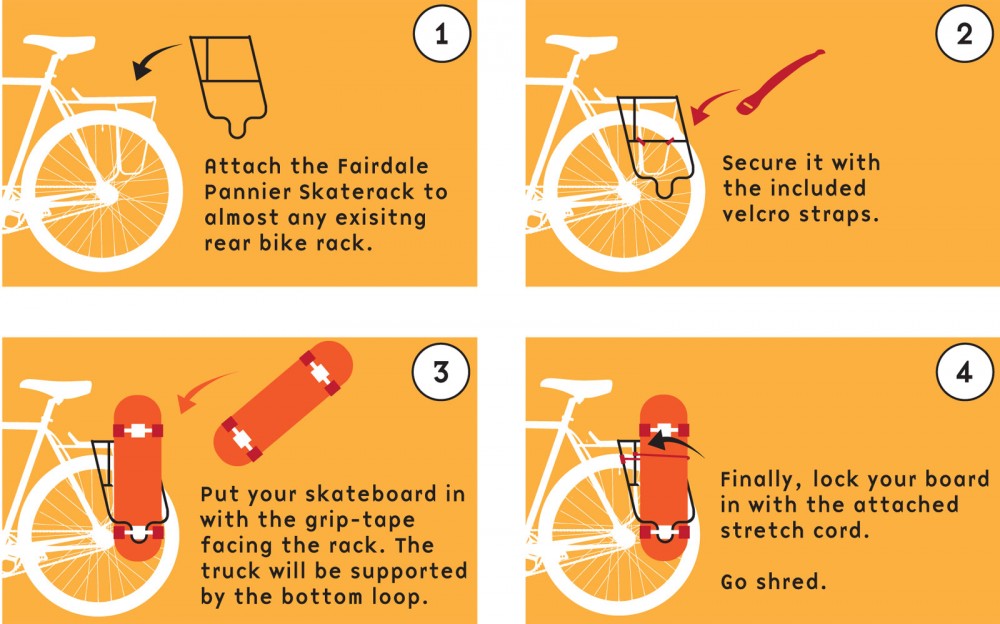 1

Attach the Fairdale Pannier Skaterack to almost any exisitng rear bike rack.

2

Secure it with the included velcro straps.

3

Put your skateboard in with the grip-tape facing the rack. The truck will be supported by the bottom loop.

4

Finally, lock your board in with the attached stretch cord.

Go shred.